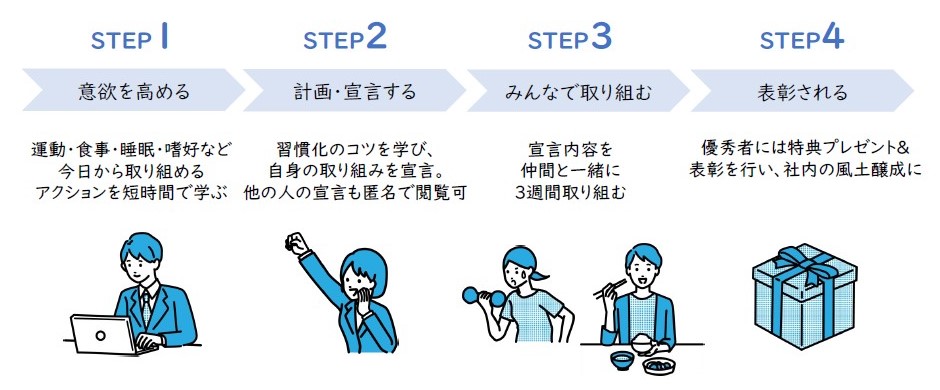 STEP 1

意欲を高める

運動・食事・睡眠・嗜好など
今日から取り組める
アクションを短時間で学ぶ

STEP 2

計画・宣言する

習慣化のコツを学び、
自身の取り組みを宣言。
他の人の宣言も匿名で閲覧可

STEP 3

みんなで取り組む

宣言内容を
仲間と一緒に
3週間取り組む

STEP 4

表彰される

優秀者には特典プレゼント&
表彰を行い、社内の風土醸成に